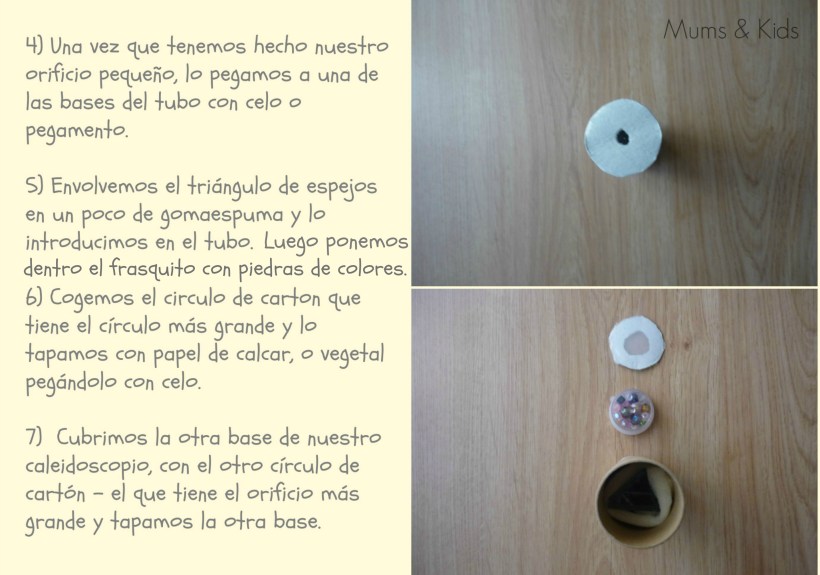 4) Una vez que tenemos hecho nuestro orificio pequeño, lo pegamos a una de las bases del tubo con celo o pegamento.

5) Envolvemos el triángulo de espejos en un poco de gomaespuma y lo introducimos en el tubo. Luego ponemos dentro el frasquito con piedras de colores.
6) Cogemos el circulo de carton que tiene el círculo más grande y lo tapamos con papel de calcar, o vegetal pegándolo con celo.

7) Cubrimos la otra base de nuestro caleidoscopio, con el otro círculo de cartón - el que tiene el orificio más grande y tapamos la otra base.

Mums & Kids